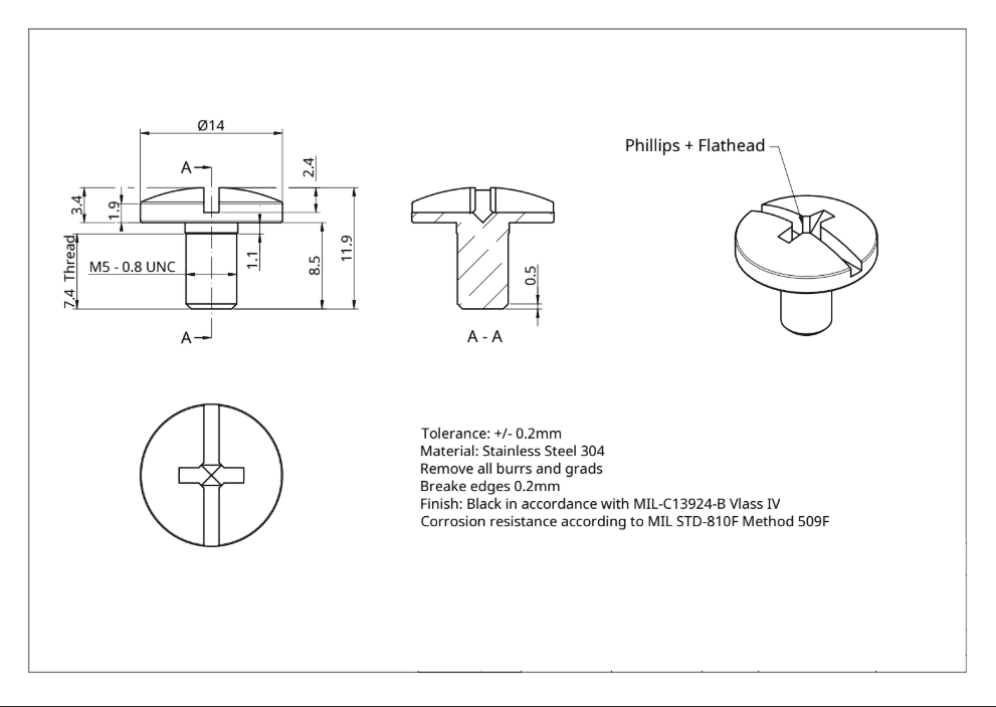 Ø14

A

2.4

3.4

1.9

7.4 Thread

M5 - 0.8 UNC

1.1

8.5

11.9

A

0.5

A - A

Phillips + Flathead

Tolerance: +/- 0.2mm
Material: Stainless Steel 304
Remove all burrs and grads
Breake edges 0.2mm
Finish: Black in accordance with MIL-C13924-B Vlass IV
Corrosion resistance according to MIL STD-810F Method 509F